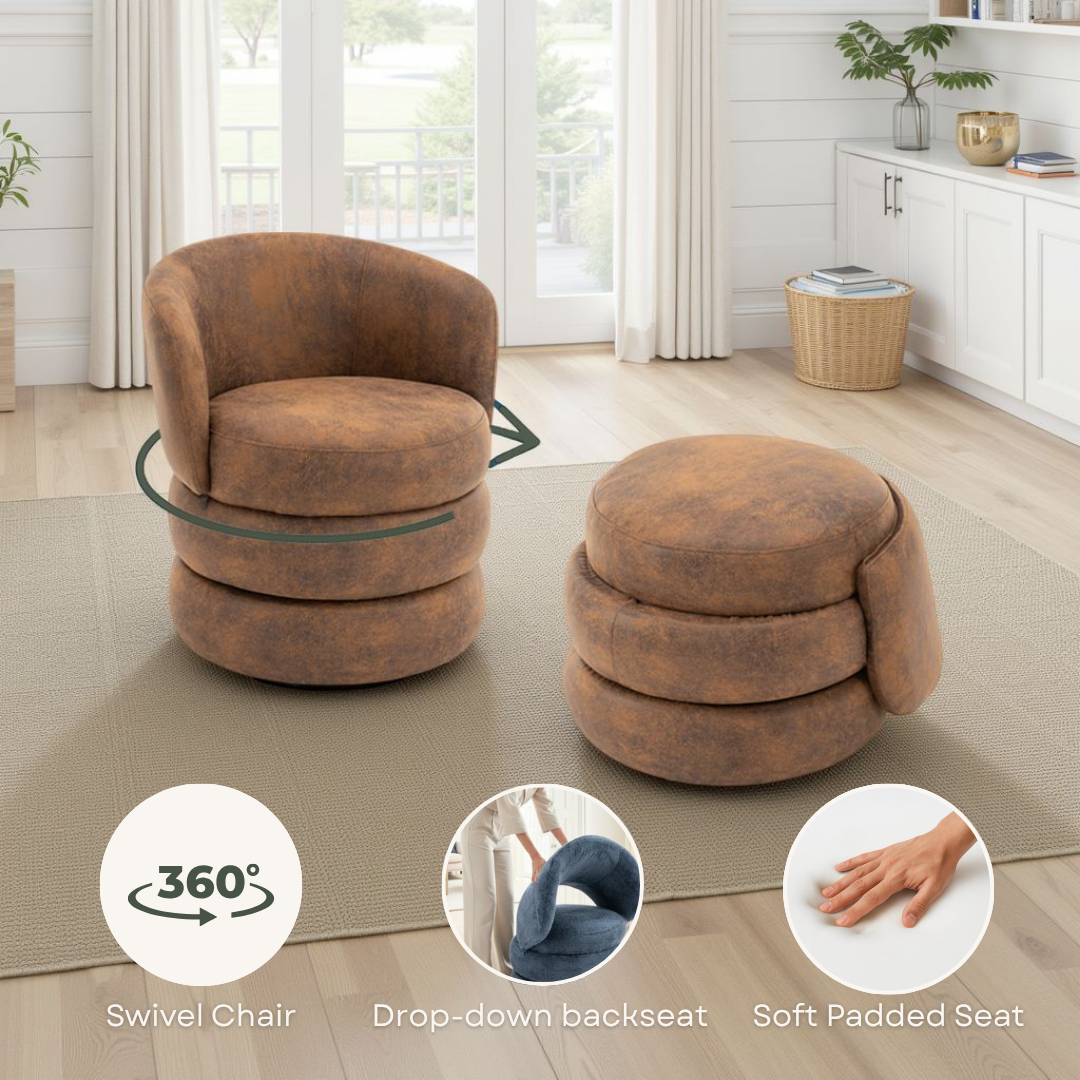 360°

Swivel Chair

Drop-down backseat

Soft Padded Seat