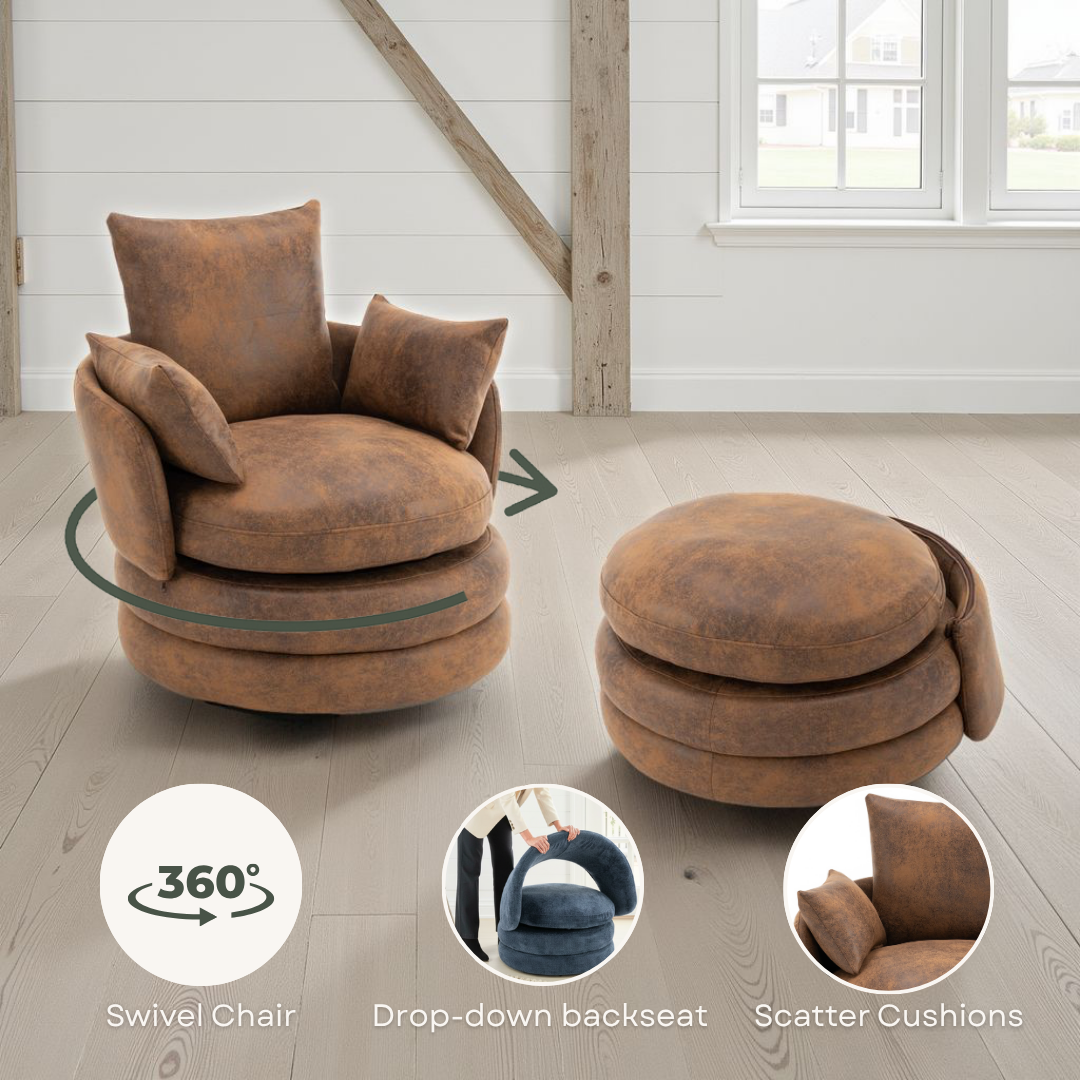 360°

Swivel Chair

Drop-down backseat

Scatter Cushions