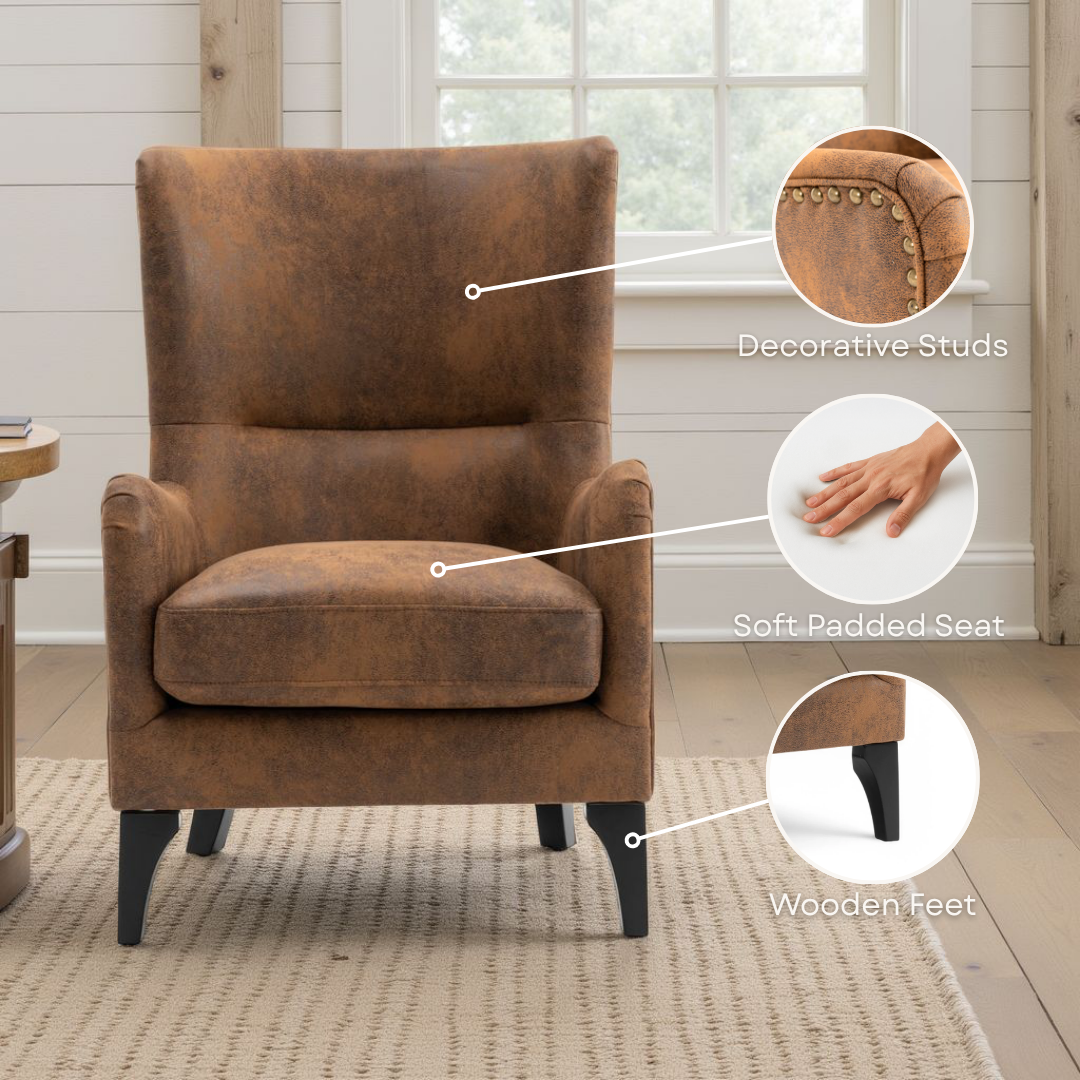 Decorative Studs

Soft Padded Seat

Wooden Feet