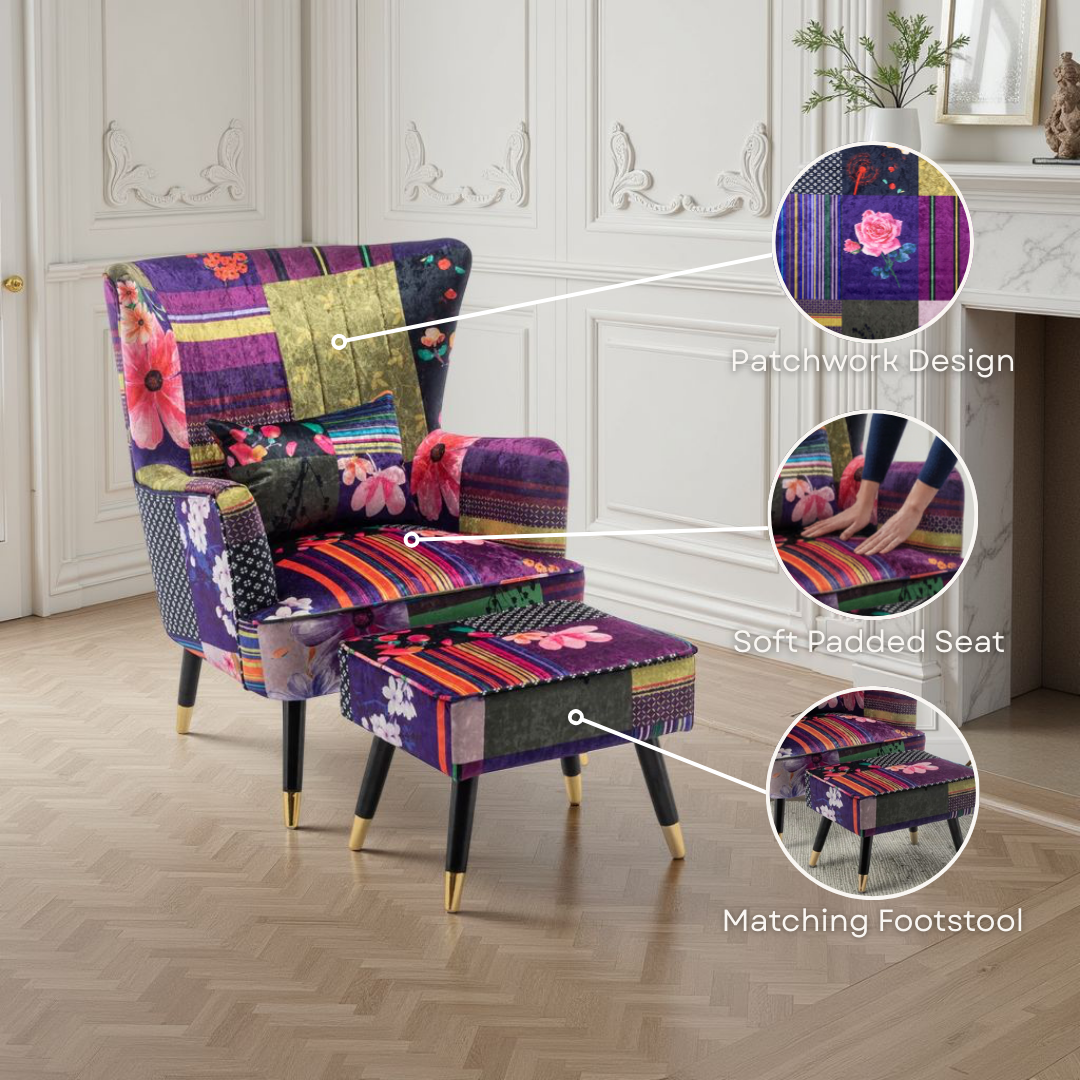 Patchwork Design

Soft Padded Seat

Matching Footstool