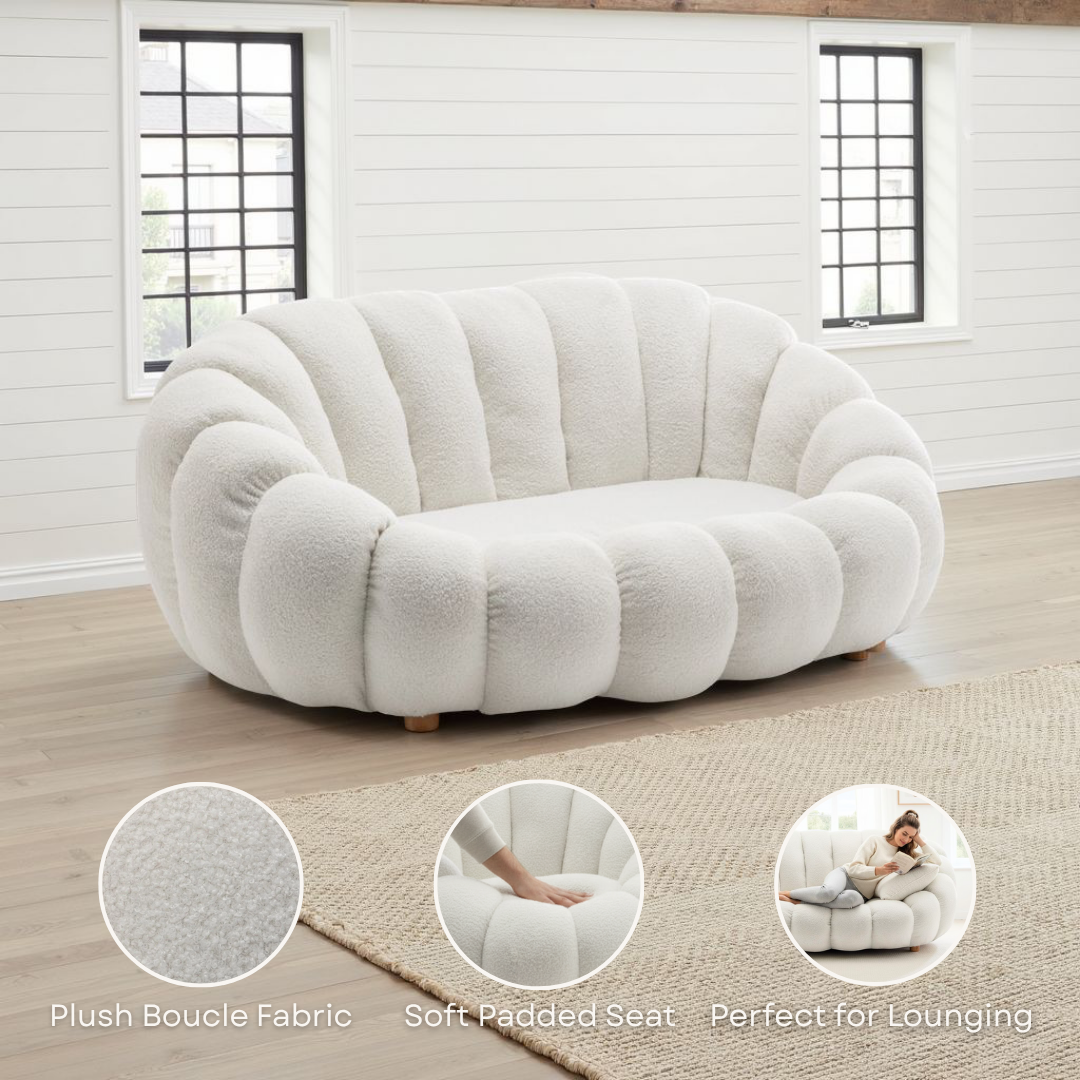 Plush Boucle Fabric

Soft Padded Seat

Perfect for Lounging