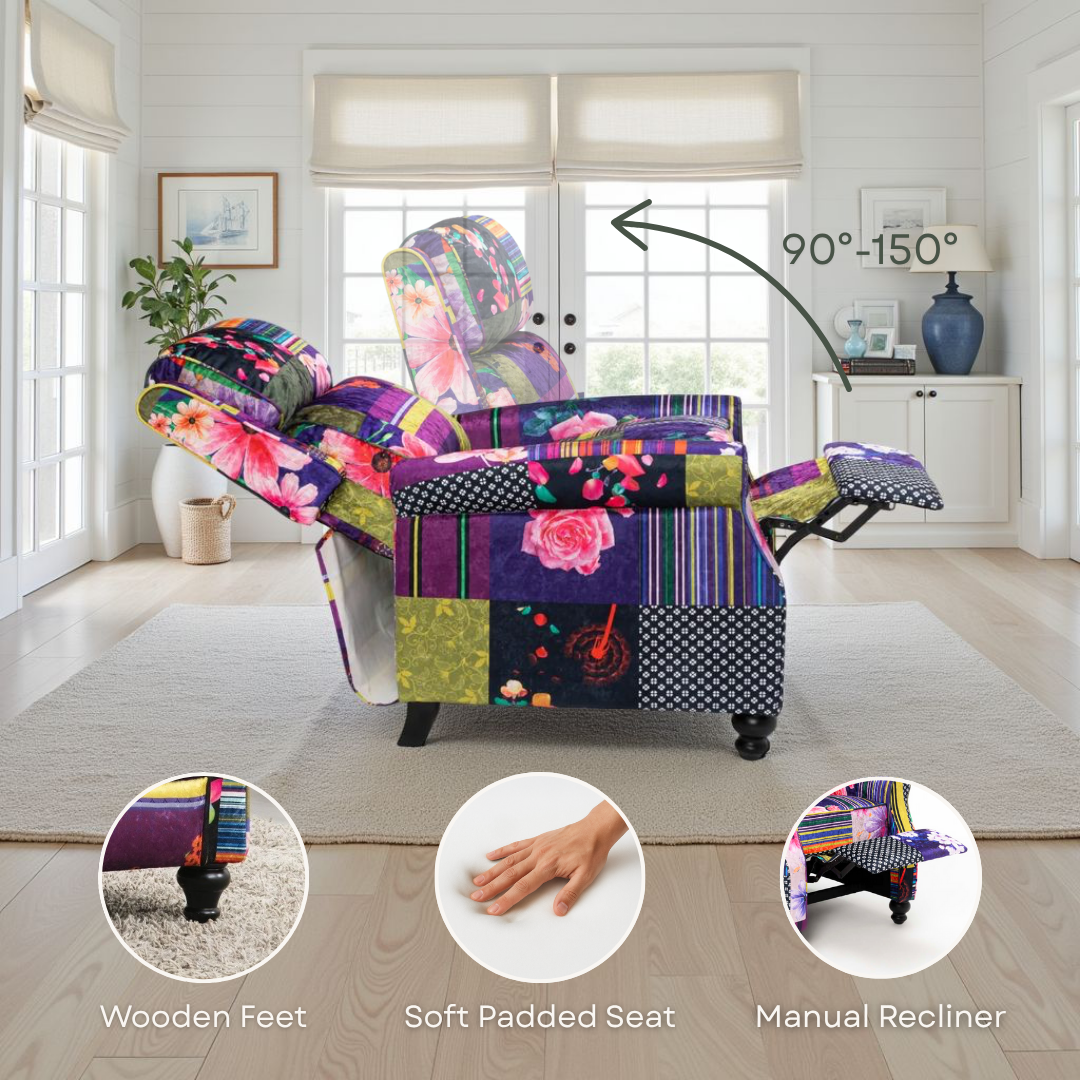 90°-150°

Wooden Feet

Soft Padded Seat

Manual Recliner