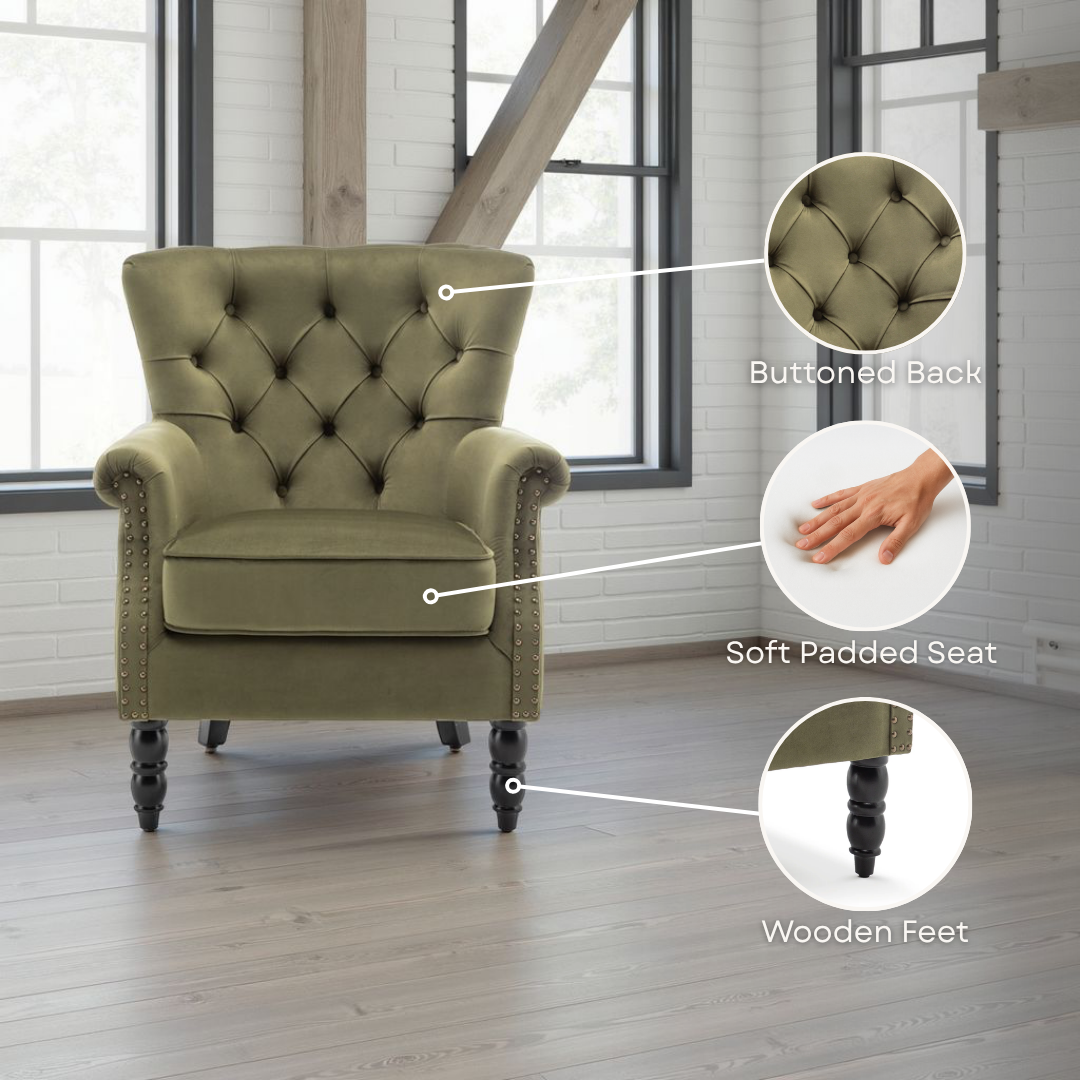 Buttoned Back

Soft Padded Seat

Wooden Feet