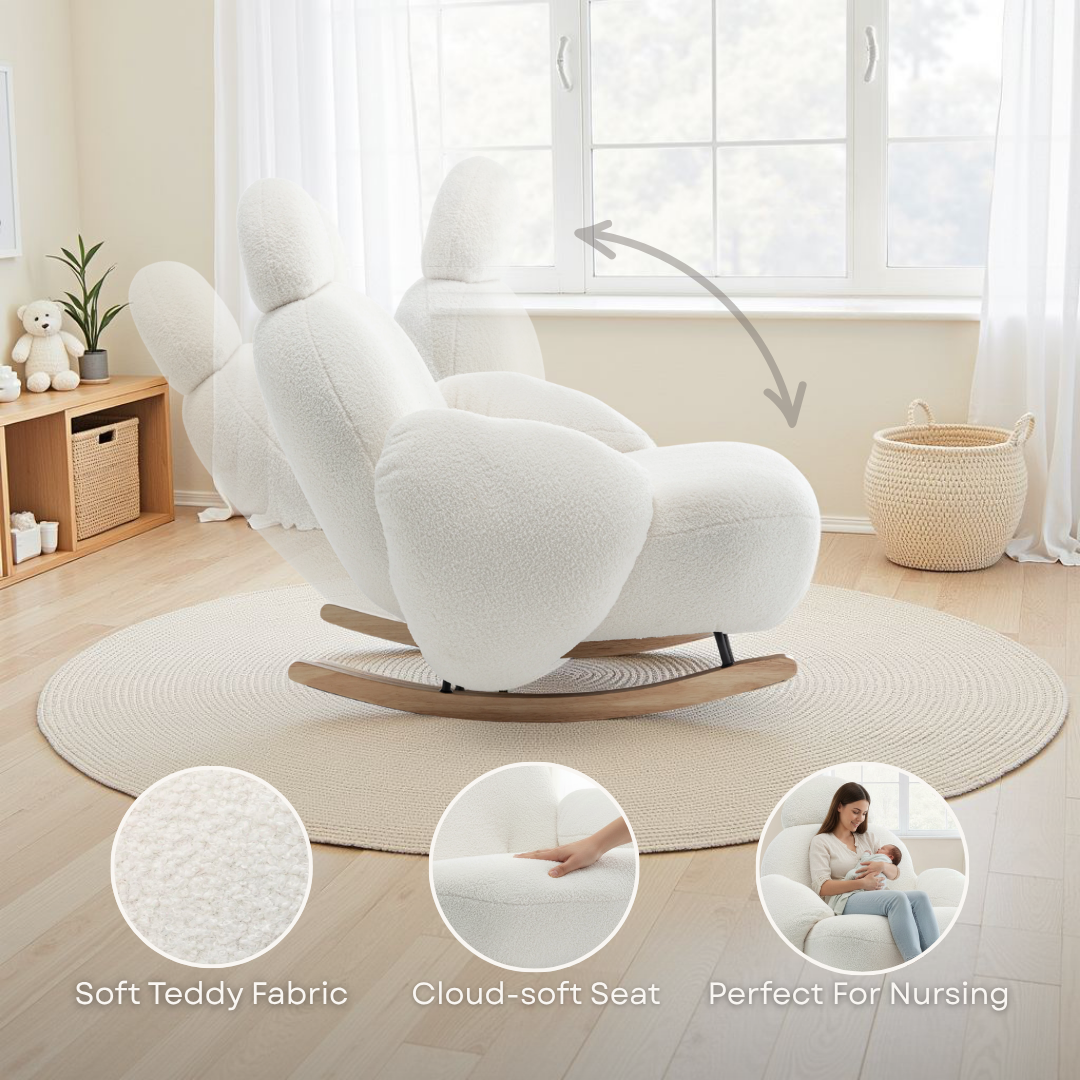 Soft Teddy Fabric

Cloud-soft Seat

Perfect For Nursing