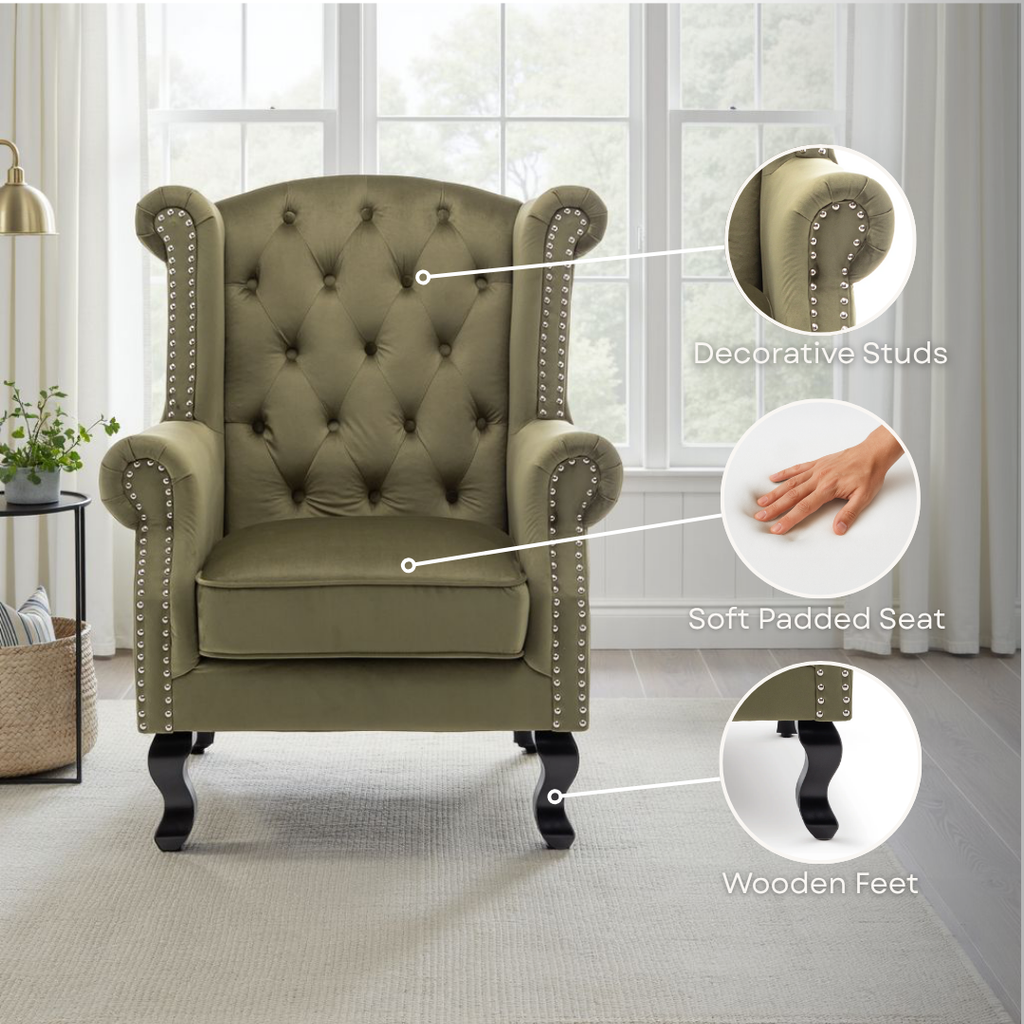 Decorative Studs

Soft Padded Seat

Wooden Feet