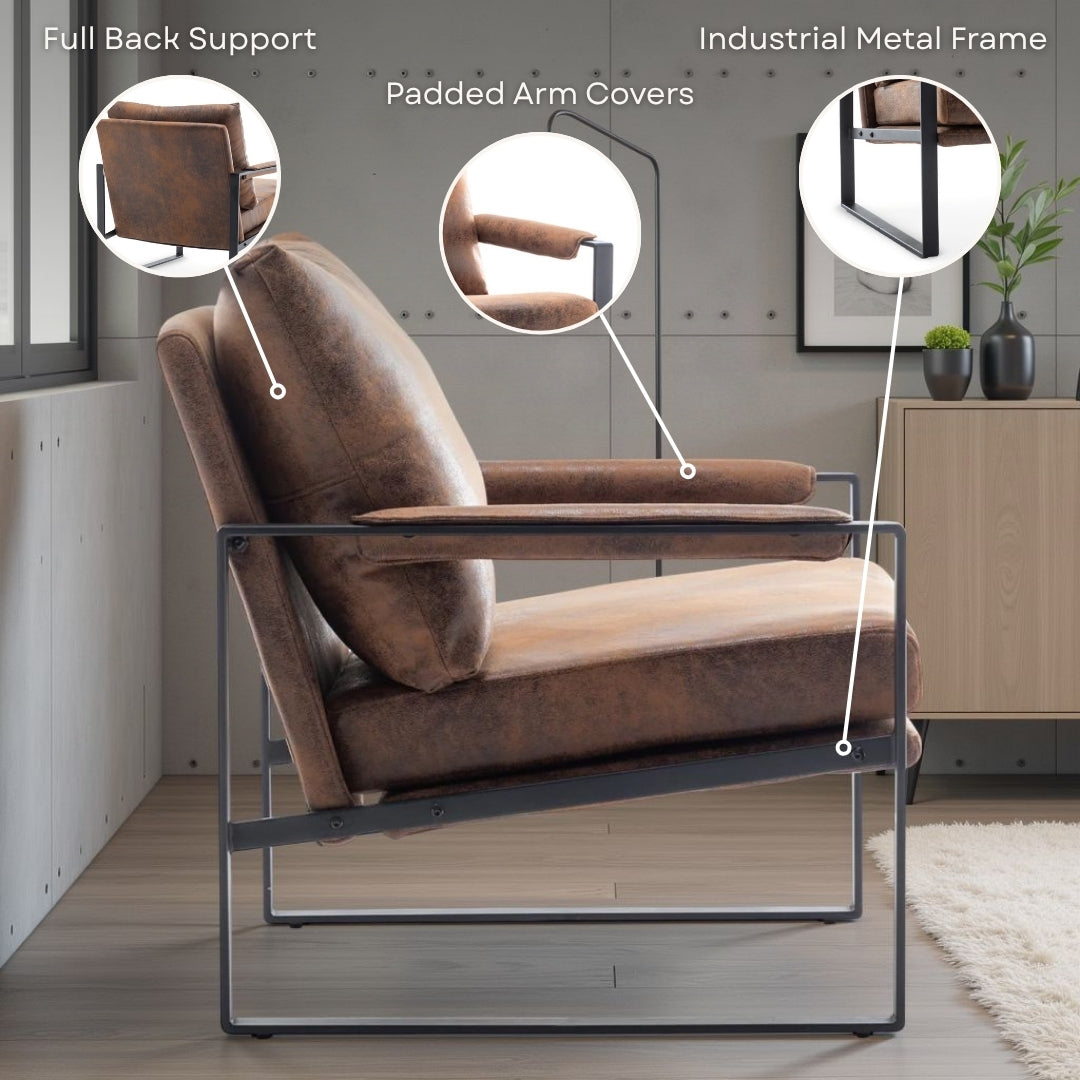 Full Back Support

Padded Arm Covers

Industrial Metal Frame