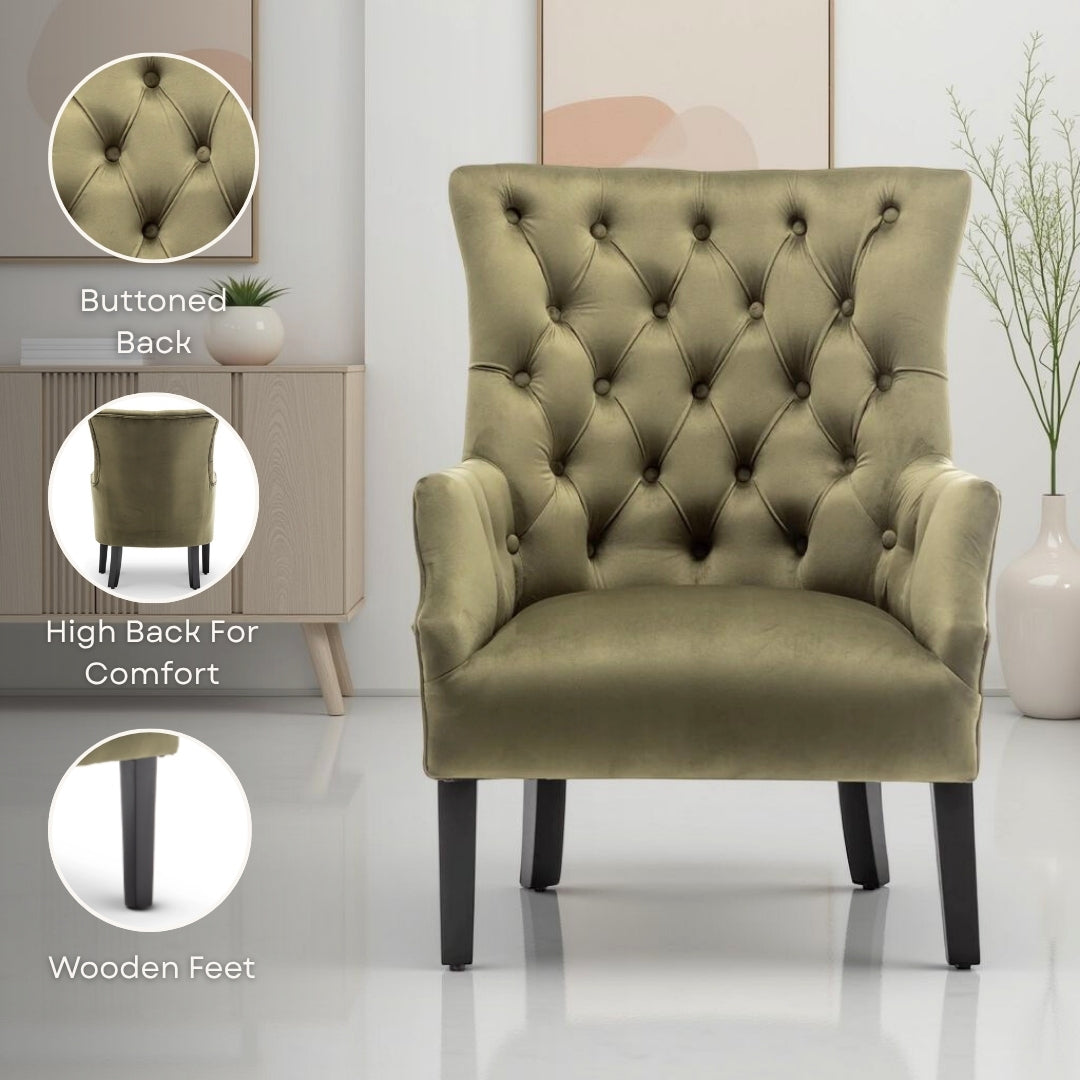 Buttoned Back

High Back For Comfort

Wooden Feet