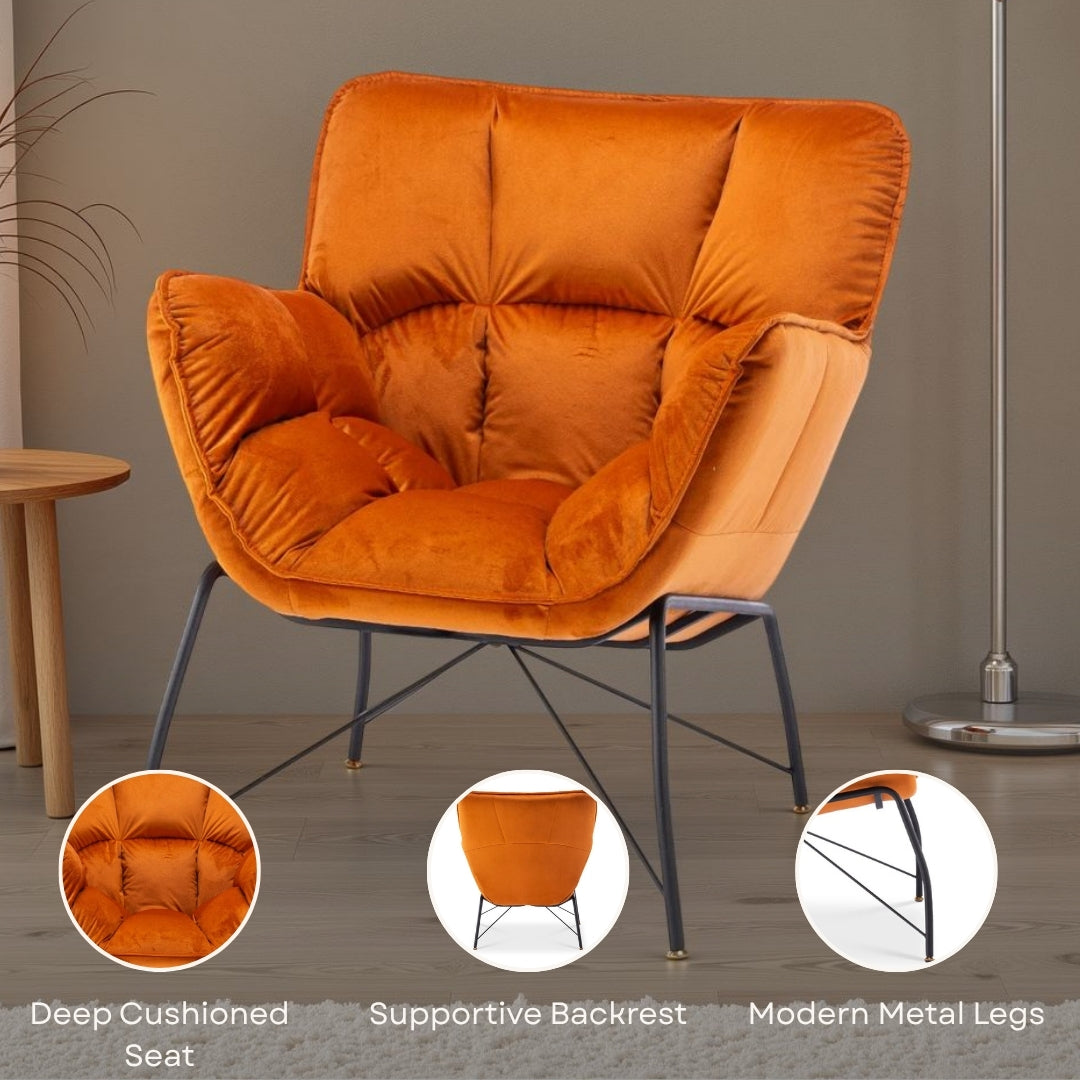 Deep Cushioned Seat

Supportive Backrest

Modern Metal Legs