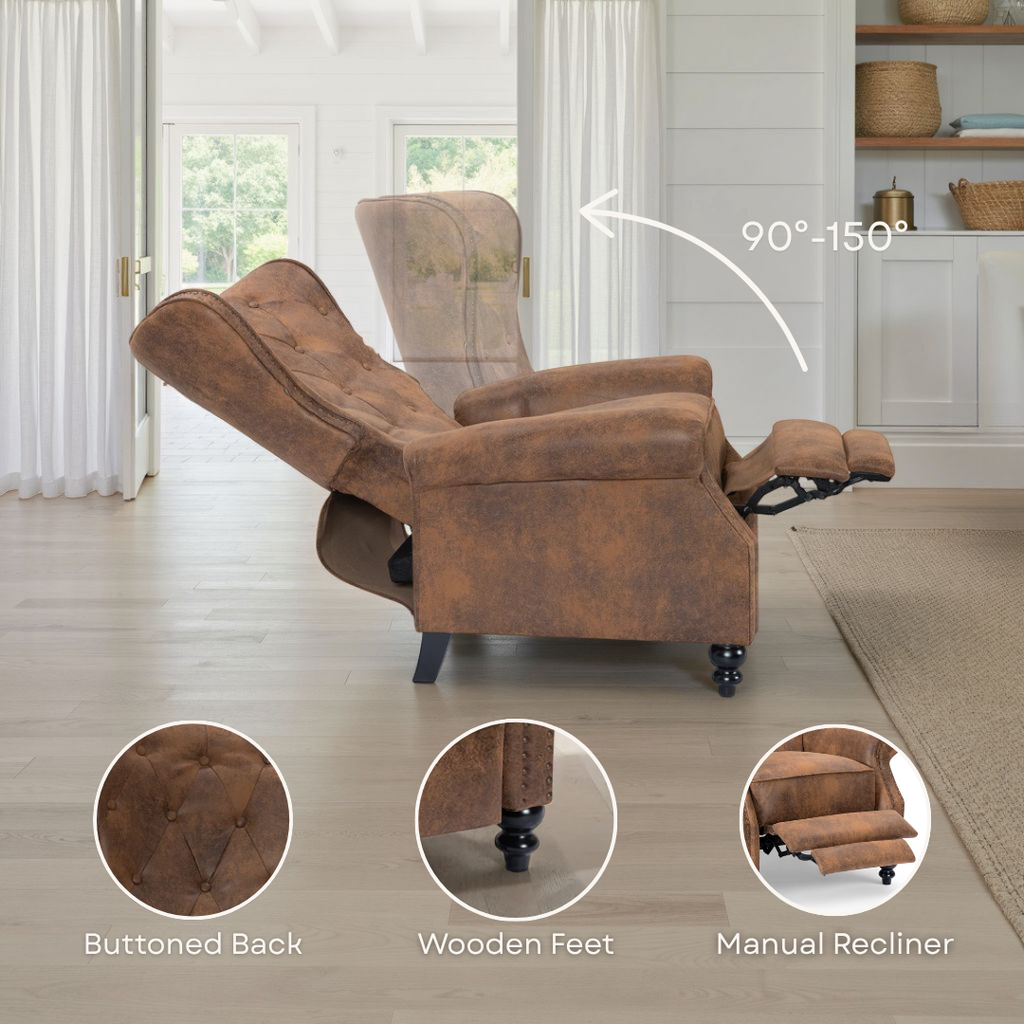 90°-150°

Buttoned Back

Wooden Feet

Manual Recliner