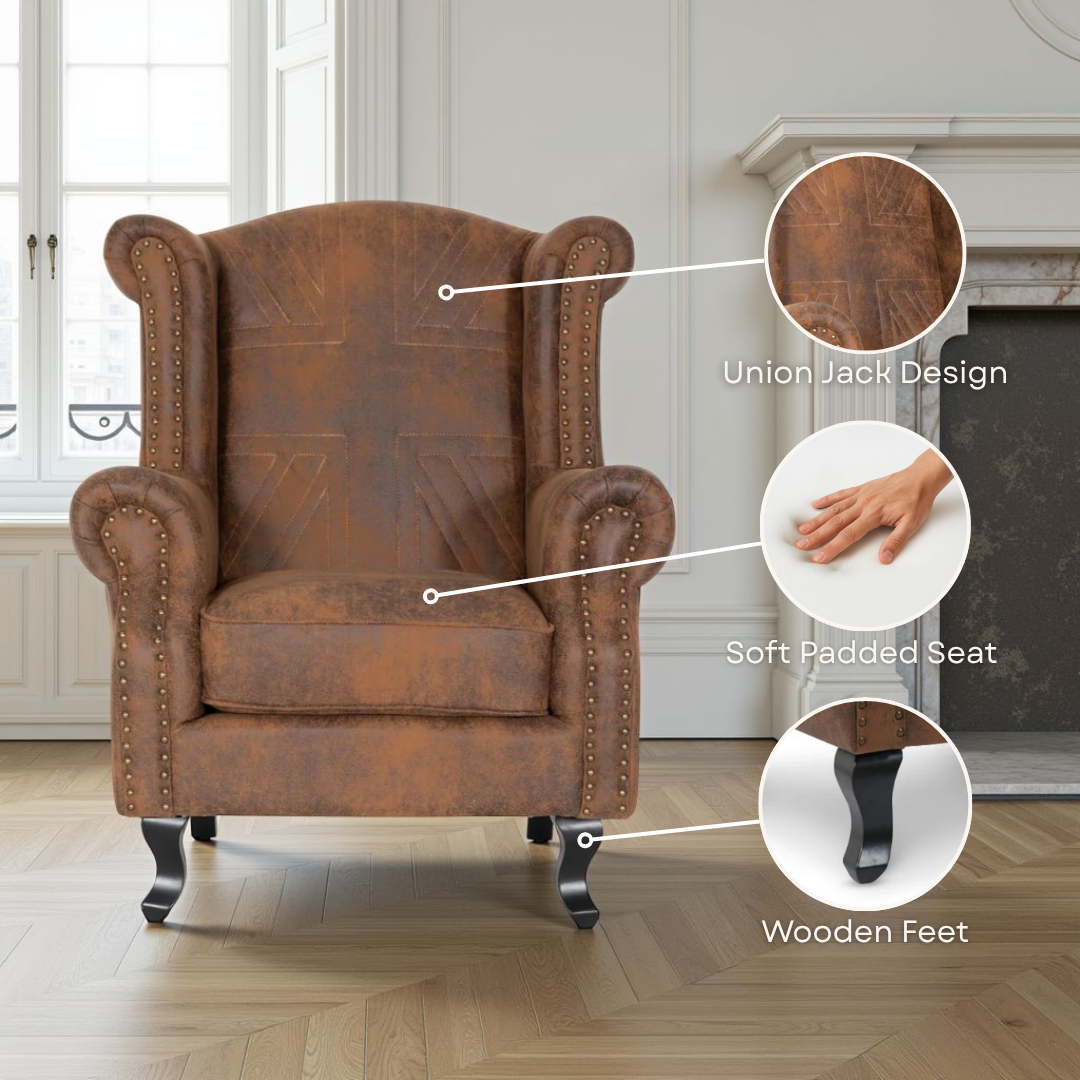 Union Jack Design

Soft Padded Seat

Wooden Feet