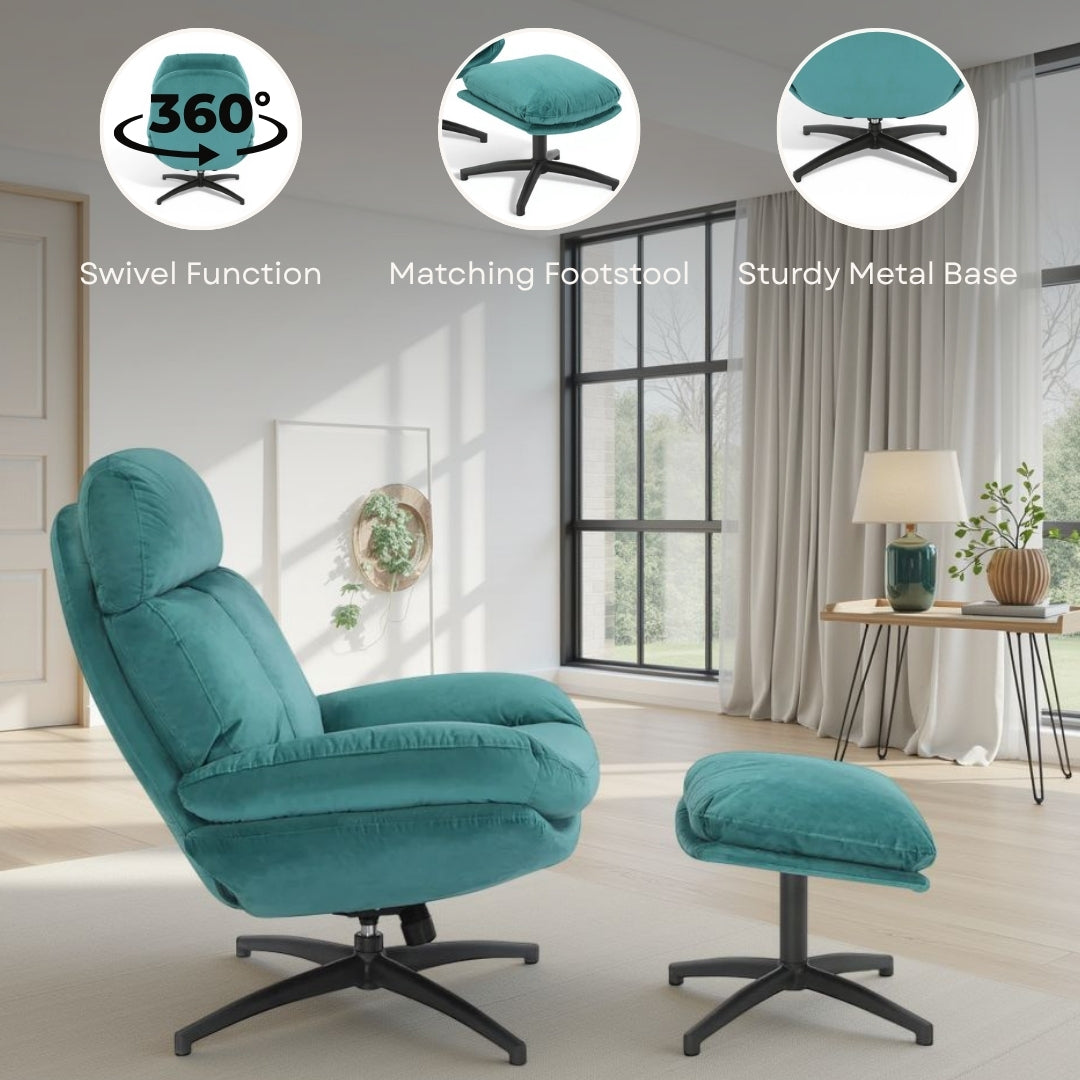 360°

Swivel Function

Matching Footstool

Sturdy Metal Base