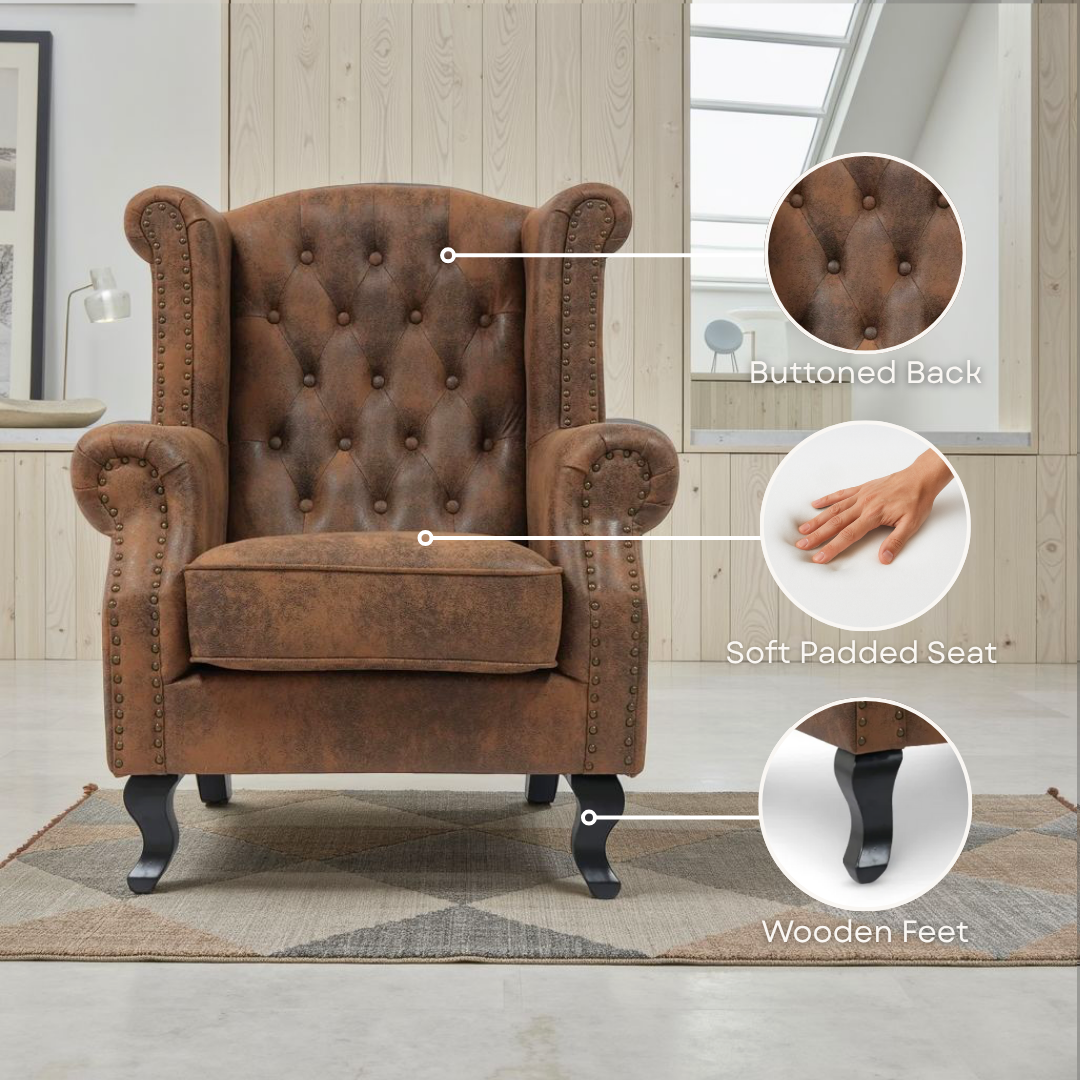 Buttoned Back

Soft Padded Seat

Wooden Feet