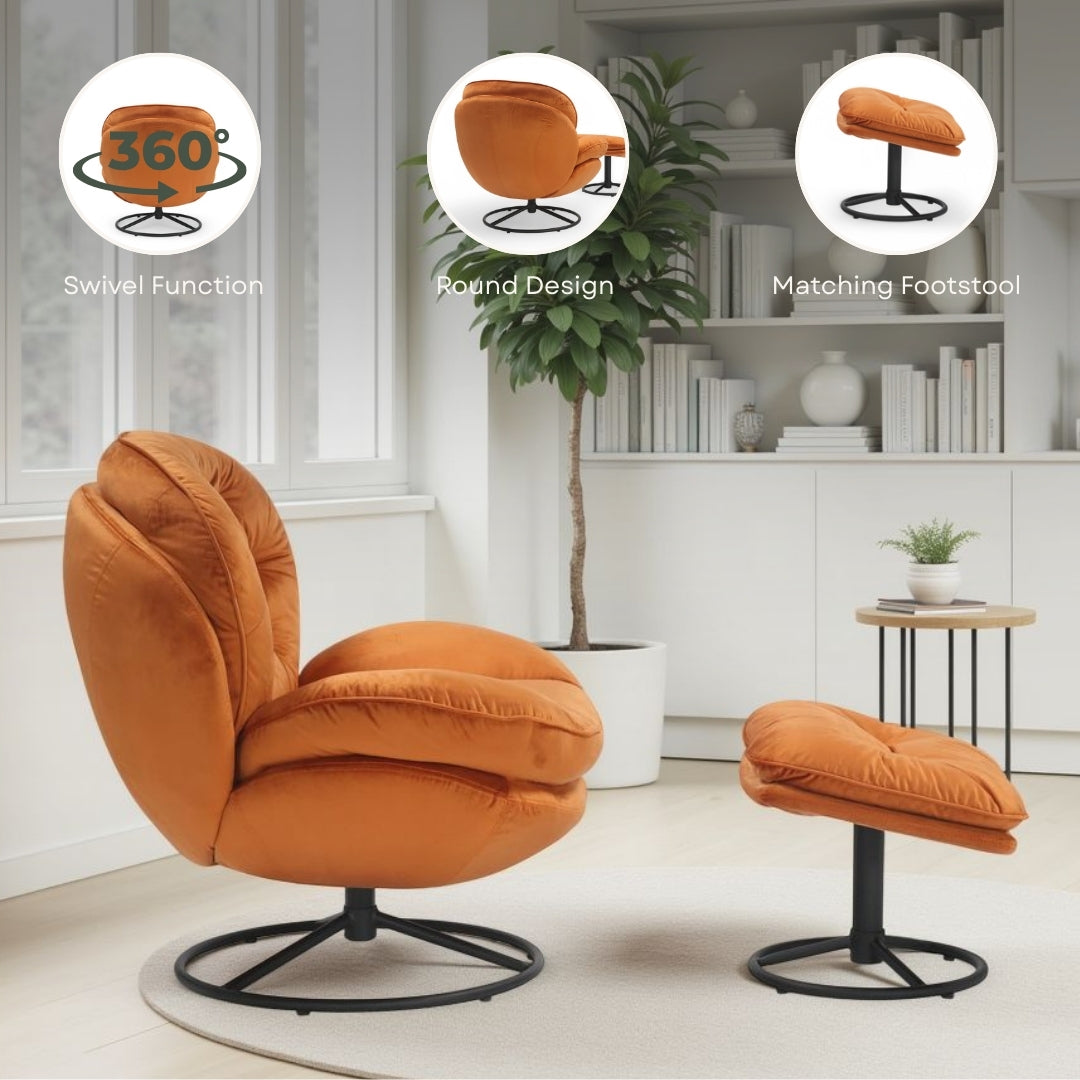 360°

Swivel Function

Round Design

Matching Footstool