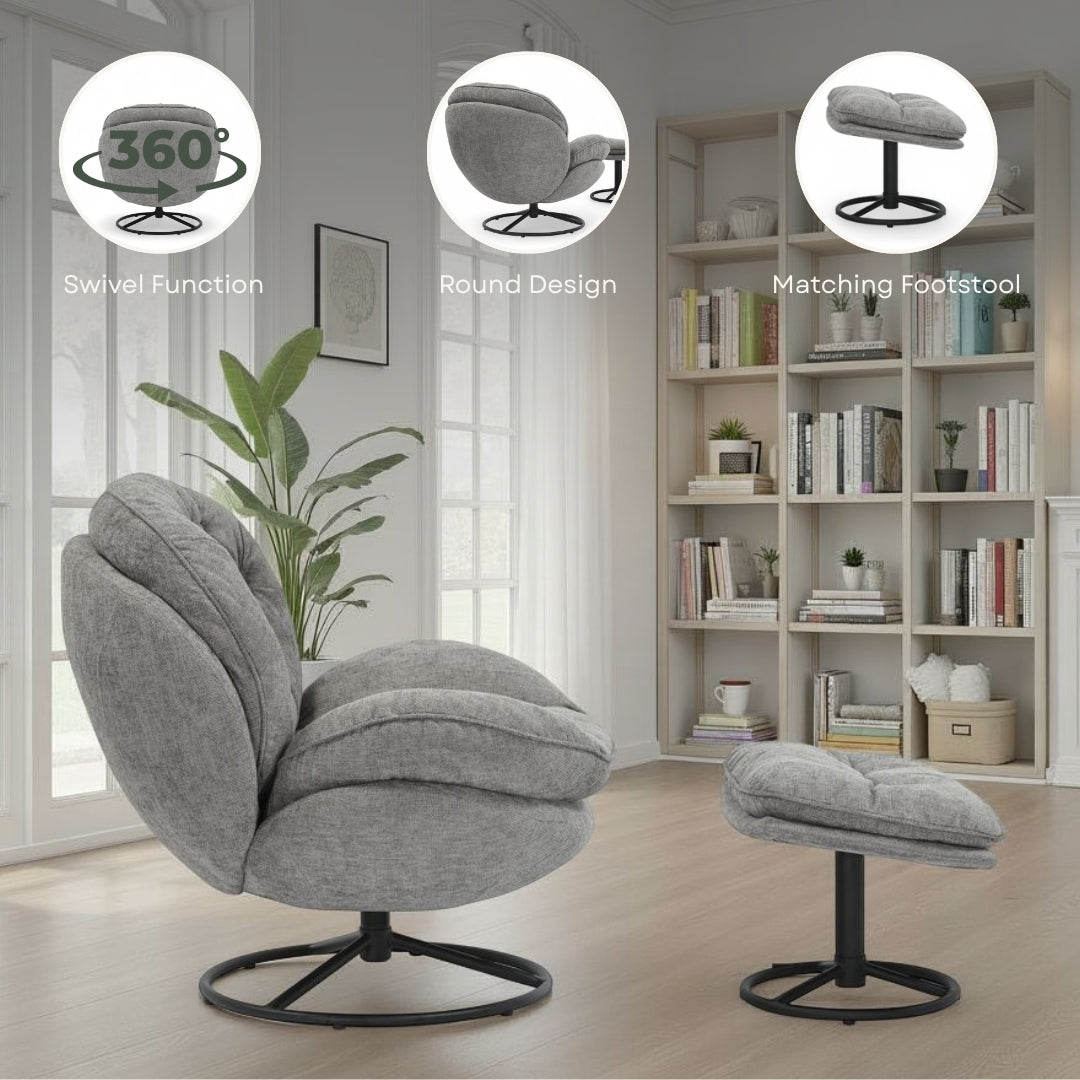 360°

Swivel Function

Round Design

Matching Footstool