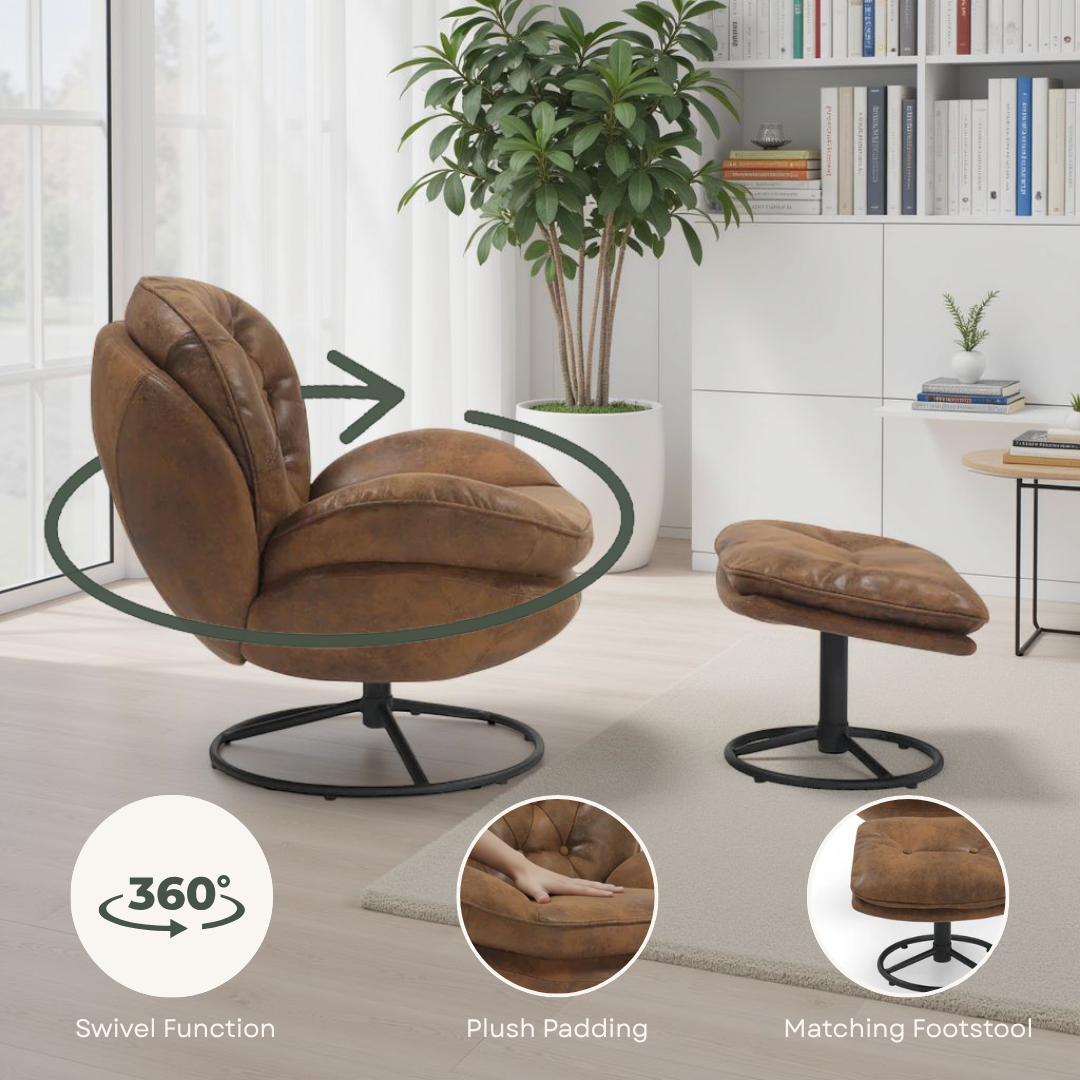 360°

Swivel Function

Plush Padding

Matching Footstool