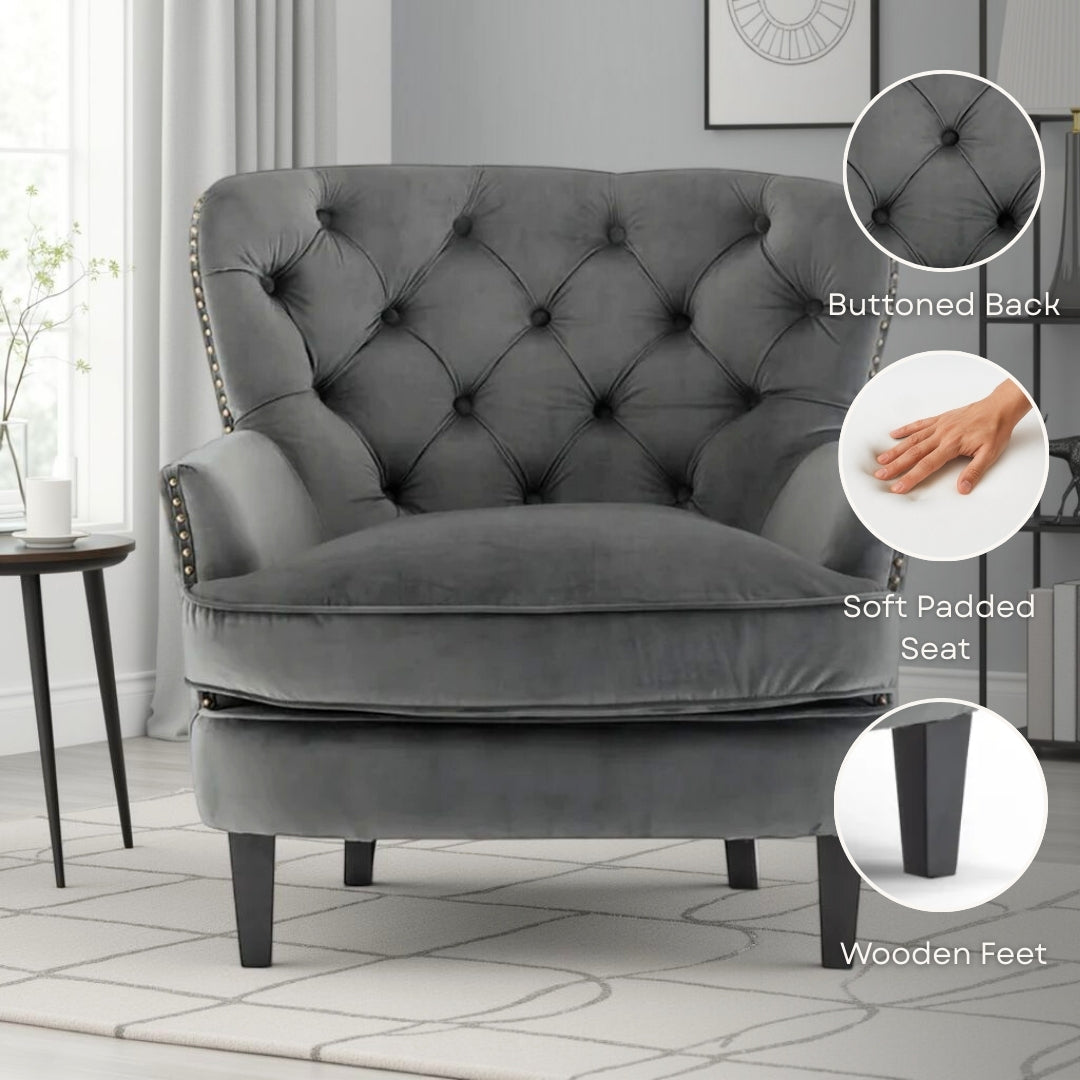 Buttoned Back

Soft Padded Seat

Wooden Feet