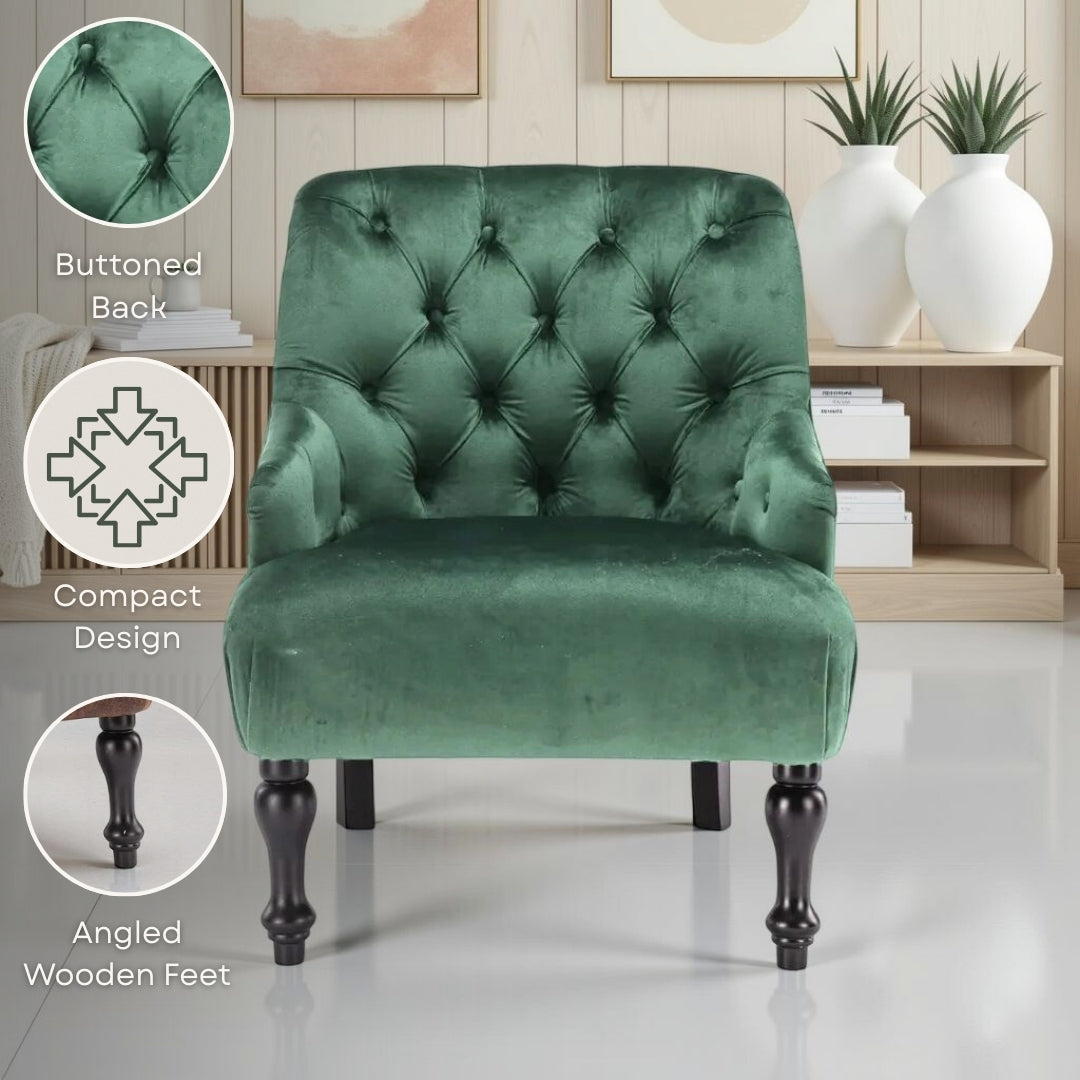 Buttoned Back

Compact Design

Angled Wooden Feet