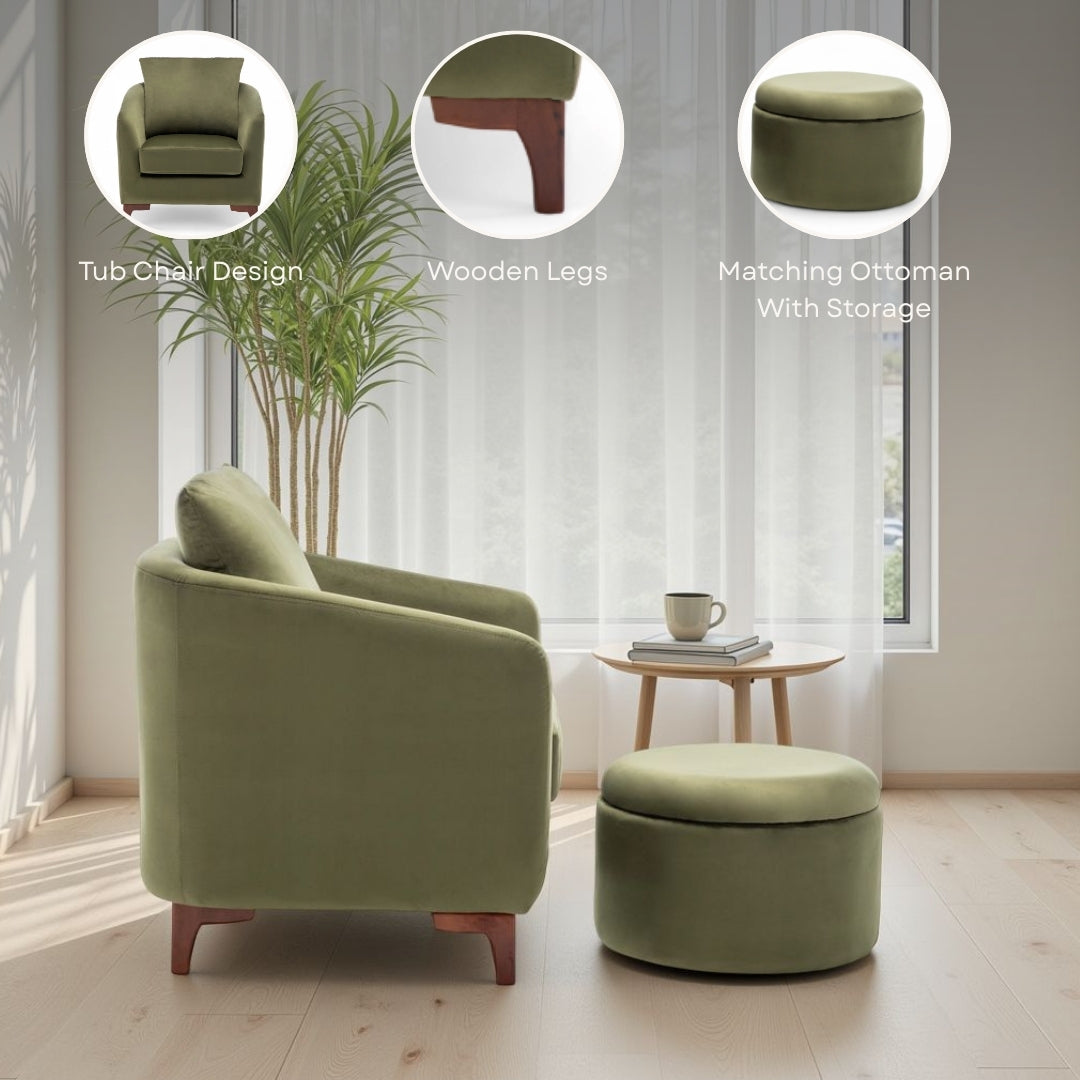 Tub Chair Design

Wooden Legs

Matching Ottoman With Storage